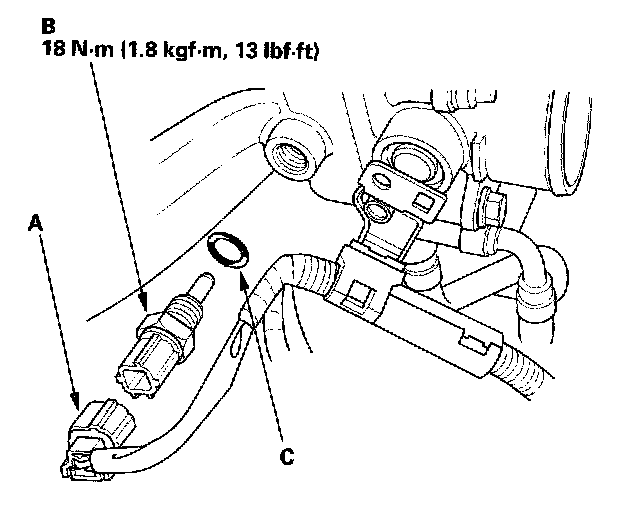 B
18 N·m (1.8 kgf·m, 13 lbf·ft)

A

C