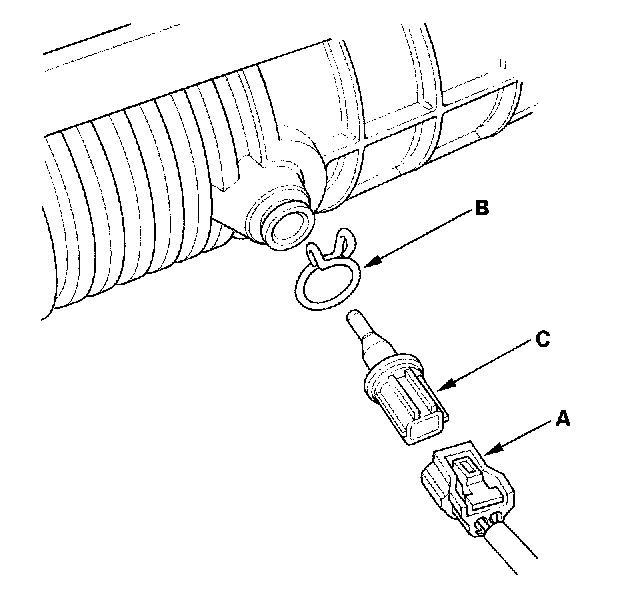 B
C
A