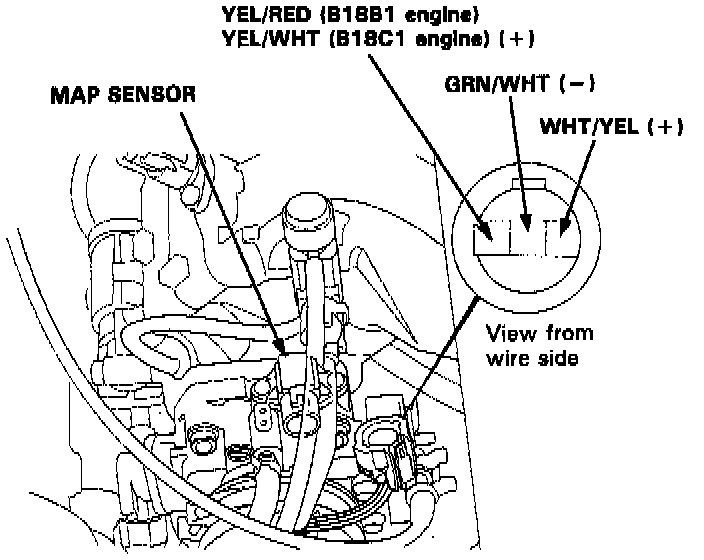 YEL/RED (B18B1 engine)
YEL/WHT (B18C1 engine) (+)

MAP SENSOR

GRN/WHT (−)

WHT/YEL (+)

View from wire side