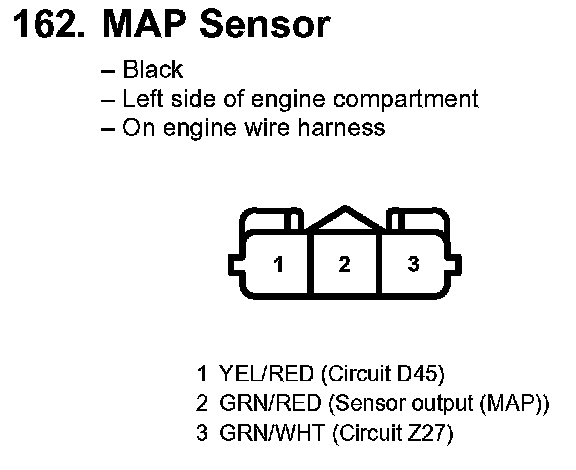 162. MAP Sensor

– Black
– Left side of engine compartment
– On engine wire harness

1 2 3

1 YEL/RED (Circuit D45)
2 GRN/RED (Sensor output (MAP))
3 GRN/WHT (Circuit Z27)