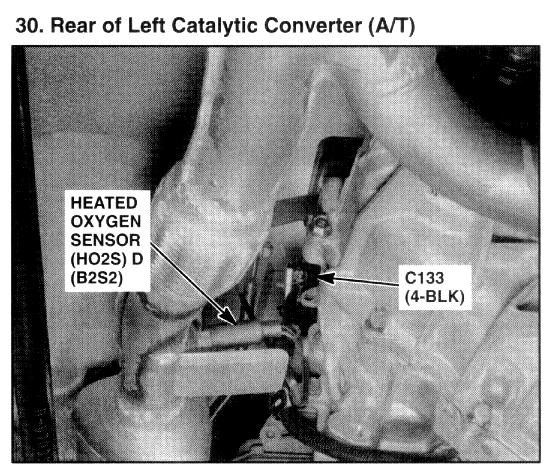 30. Rear of Left Catalytic Converter (A/T)

HEATED OXYGEN SENSOR (HO2S) D (B2S2)

C133 (4-BLK)