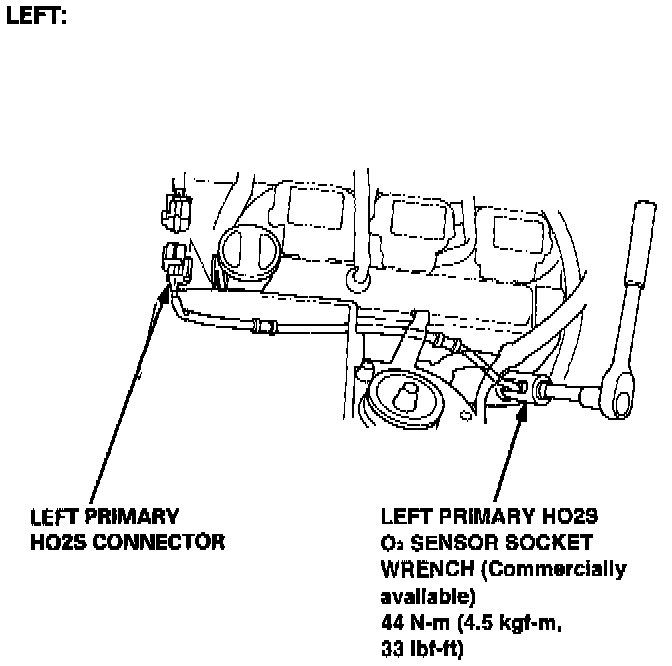 LEFT:

LEFT PRIMARY HO2S CONNECTOR

LEFT PRIMARY HO2S
$O_2$ SENSOR SOCKET WRENCH (Commercially available)
44 N-m (4.5 kgf-m, 33 lbf-ft)