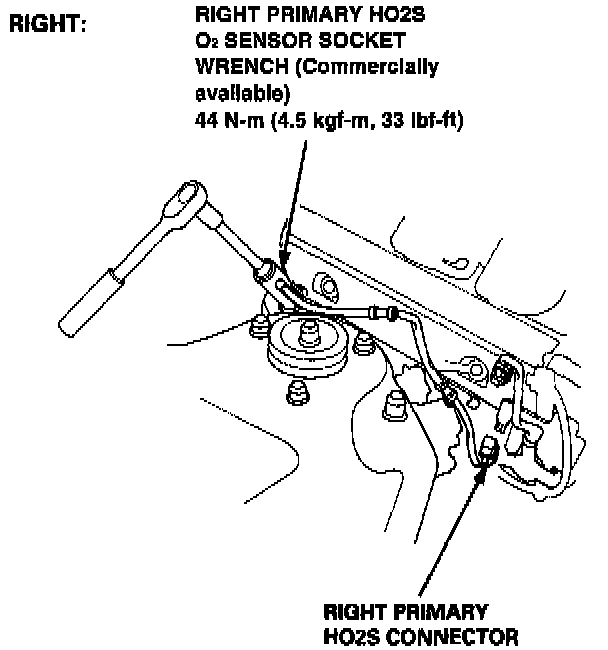 RIGHT:

RIGHT PRIMARY HO2S
$O_2$ SENSOR SOCKET WRENCH (Commercially available)
44 N-m (4.5 kgf-m, 33 lbf-ft)

RIGHT PRIMARY HO2S CONNECTOR