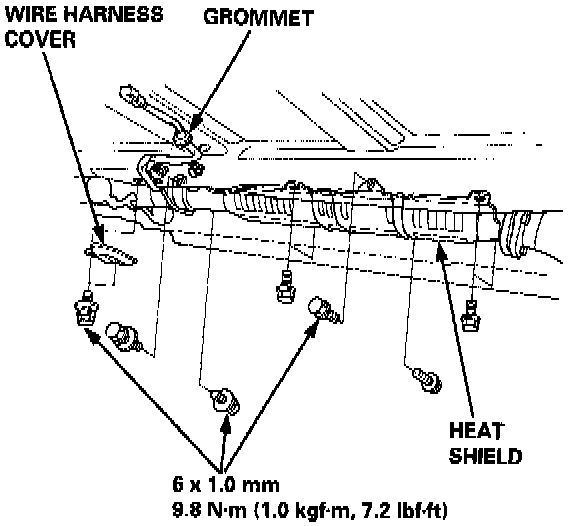 WIRE HARNESS COVER

GROMMET

HEAT SHIELD

6 x 1.0 mm
9.8 N·m (1.0 kgf·m, 7.2 lbf·ft)