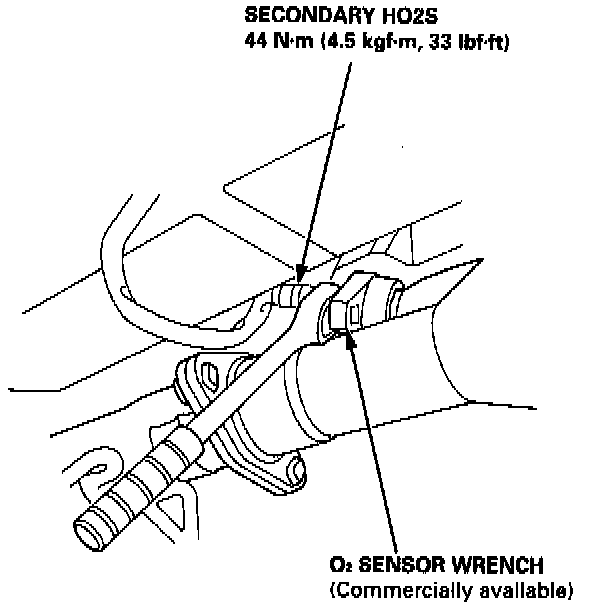 SECONDARY HO2S
44 N·m (4.5 kgf·m, 33 lbf·ft)

$O_2$ SENSOR WRENCH
(Commercially available)