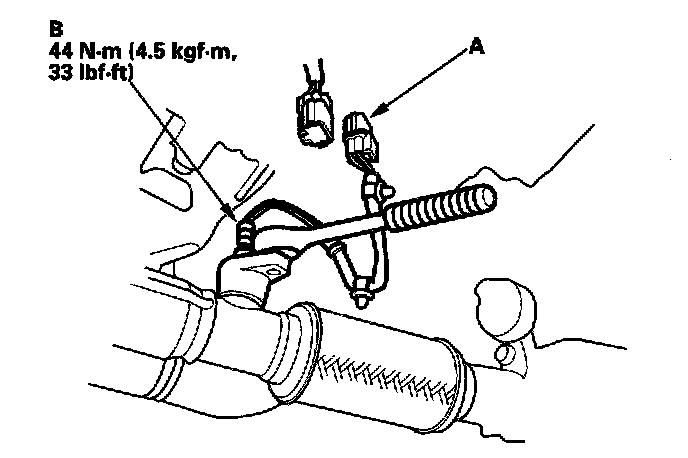 B
44 N·m (4.5 kgf·m, 33 lbf·ft)

A