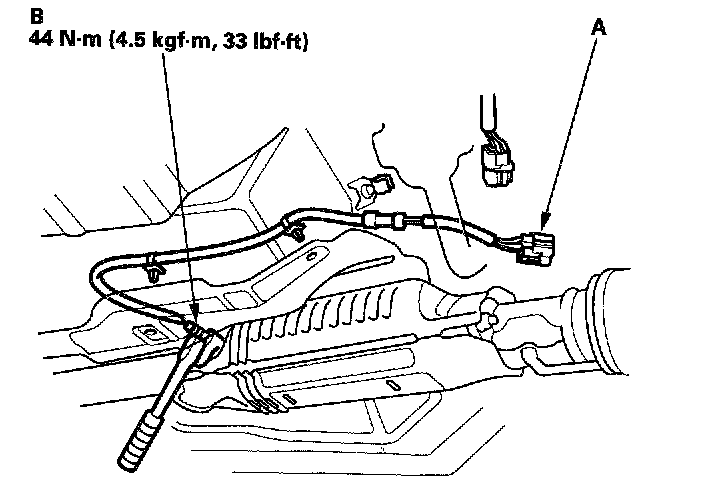 B
44 N·m (4.5 kgf·m, 33 lbf·ft)

A