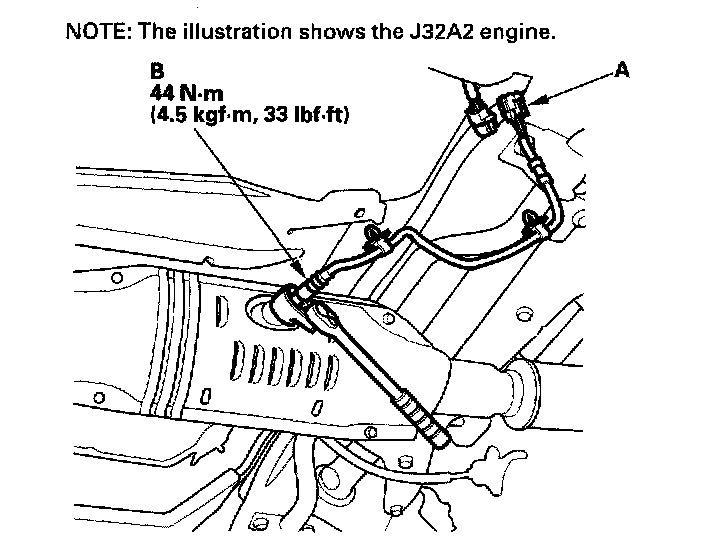 NOTE: The illustration shows the J32A2 engine.

B
44 N·m
(4.5 kgf·m, 33 lbf·ft)

A