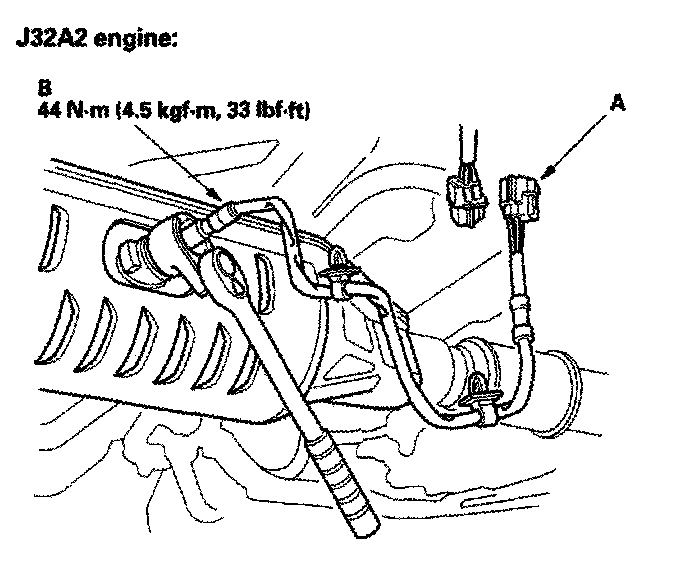 J32A2 engine:

B
44 N·m (4.5 kgf·m, 33 lbf·ft)

A