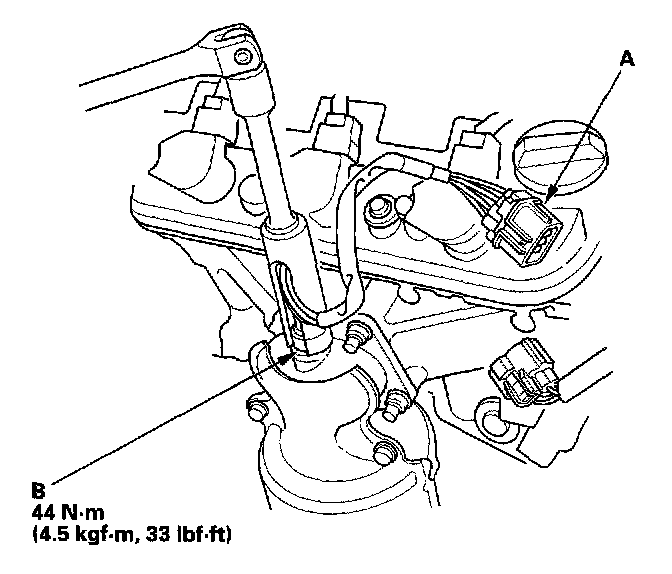 A

B
44 N·m
(4.5 kgf·m, 33 lbf·ft)