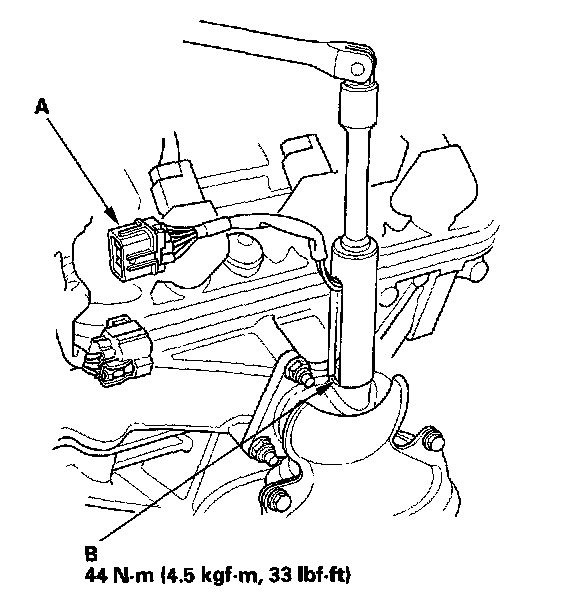 A

B
44 N·m (4.5 kgf·m, 33 lbf·ft)