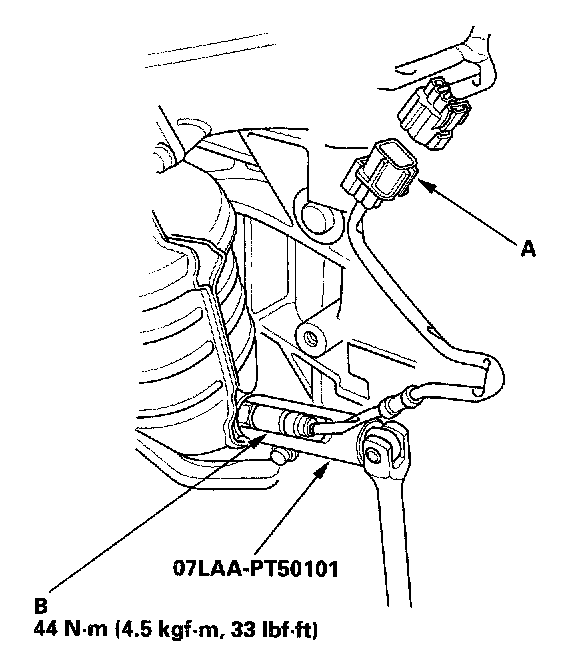 A

07LAA-PT50101

B
44 N·m (4.5 kgf·m, 33 lbf·ft)