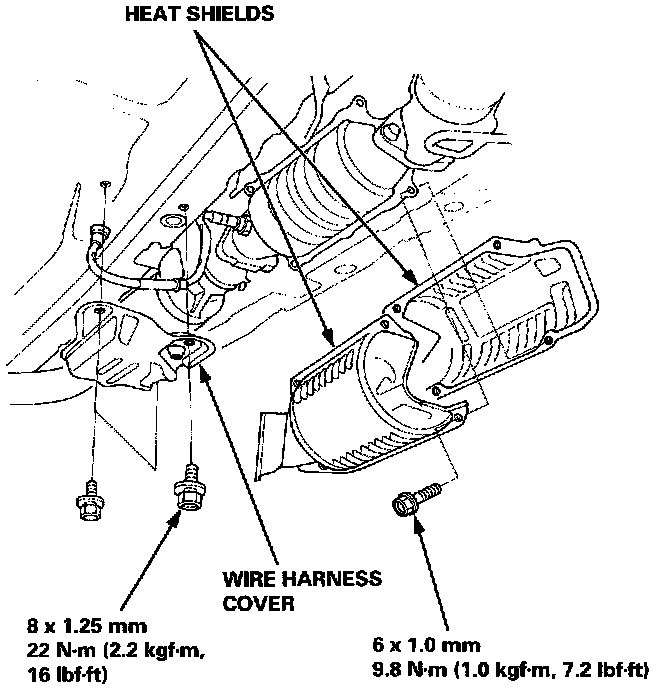 HEAT SHIELDS

WIRE HARNESS COVER

8 x 1.25 mm
22 N·m (2.2 kgf·m, 16 lbf·ft)

6 x 1.0 mm
9.8 N·m (1.0 kgf·m, 7.2 lbf·ft)