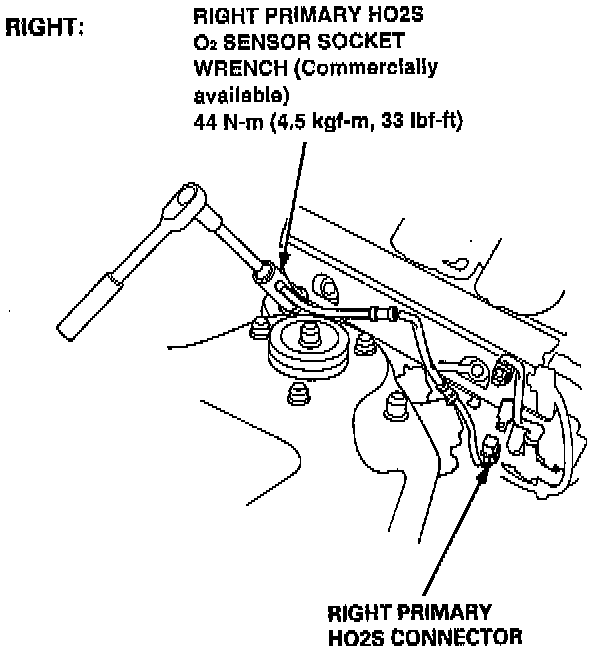 RIGHT:

RIGHT PRIMARY HO2S
$O_2$ SENSOR SOCKET
WRENCH (Commercially available)
44 N-m (4.5 kgf-m, 33 lbf-ft)

RIGHT PRIMARY
HO2S CONNECTOR