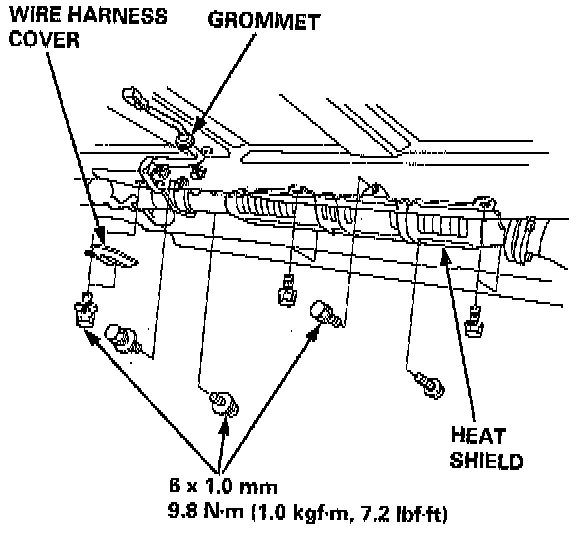 WIRE HARNESS COVER

GROMMET

HEAT SHIELD

6 x 1.0 mm
9.8 N·m (1.0 kgf·m, 7.2 lbf·ft)