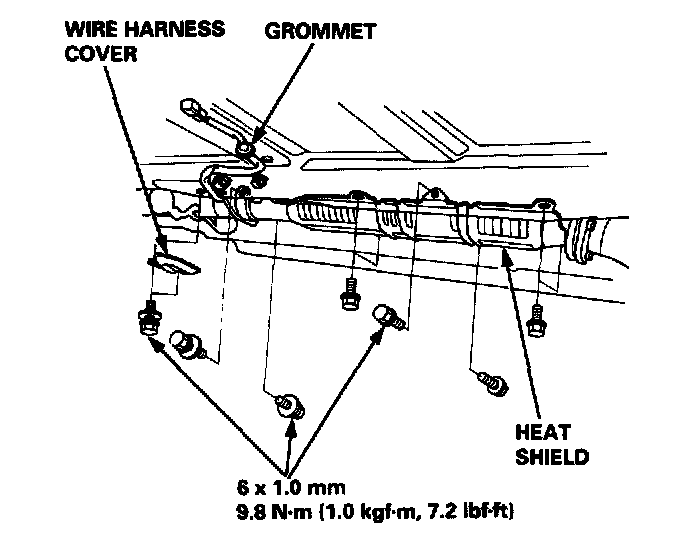 WIRE HARNESS COVER

GROMMET

HEAT SHIELD

6 x 1.0 mm
9.8 N·m (1.0 kgf·m, 7.2 lbf·ft)