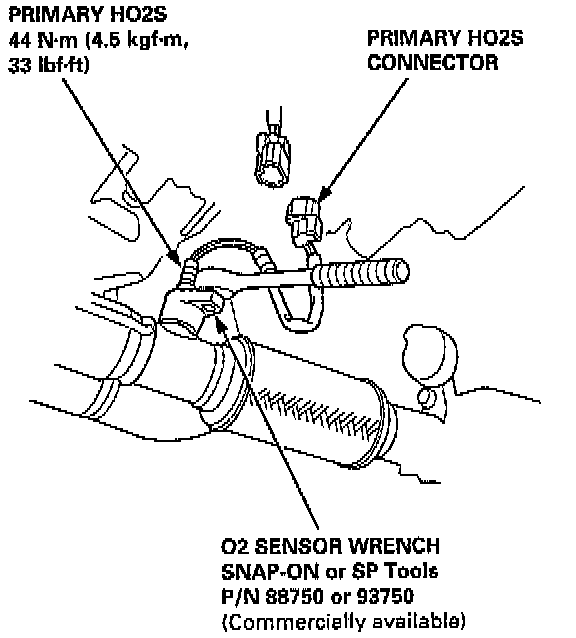 PRIMARY HO2S
44 N·m (4.5 kgf·m, 33 lbf·ft)

PRIMARY HO2S CONNECTOR

O2 SENSOR WRENCH
SNAP-ON or SP Tools
P/N 88750 or 93750
(Commercially available)