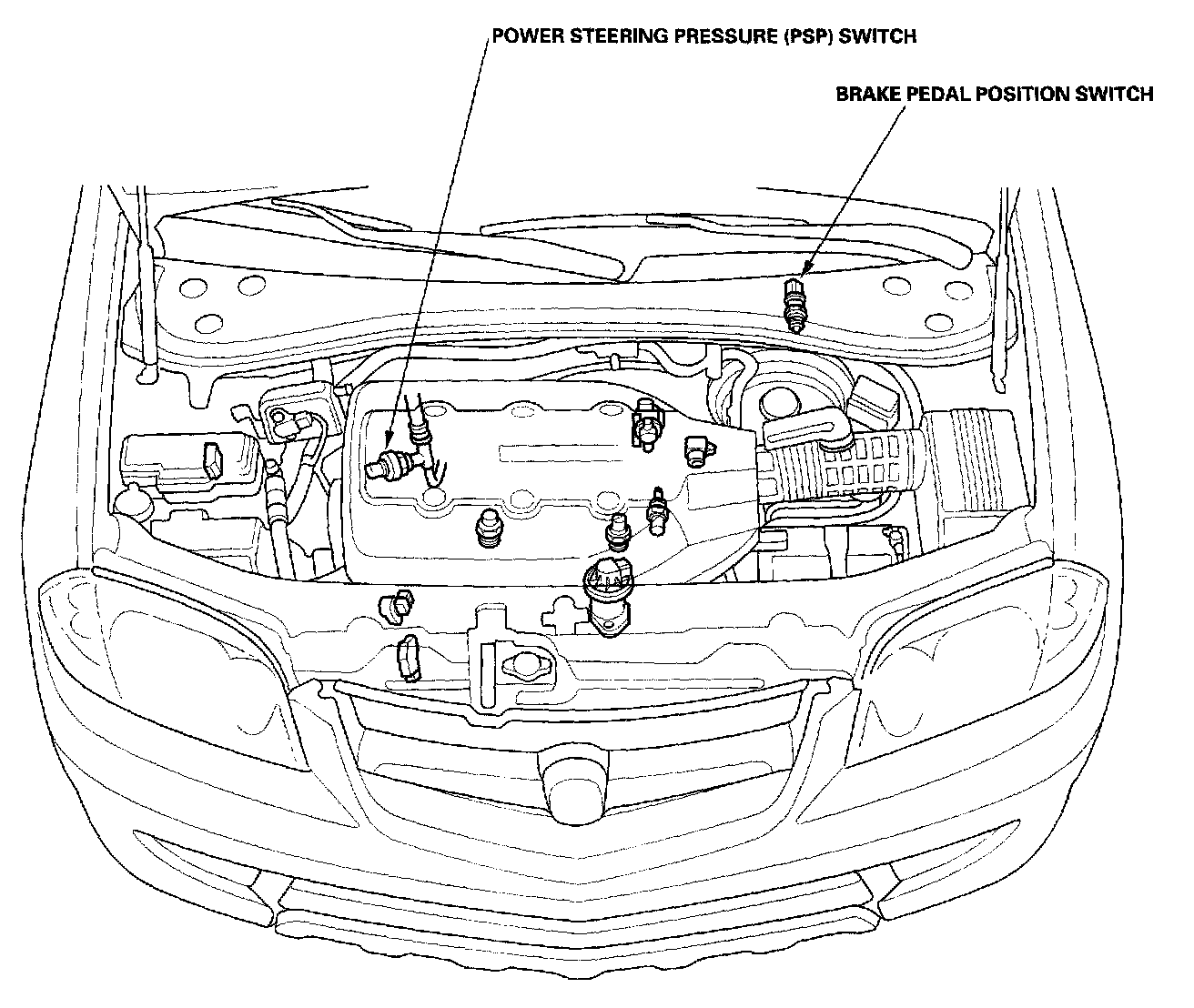 POWER STEERING PRESSURE (PSP) SWITCH

BRAKE PEDAL POSITION SWITCH