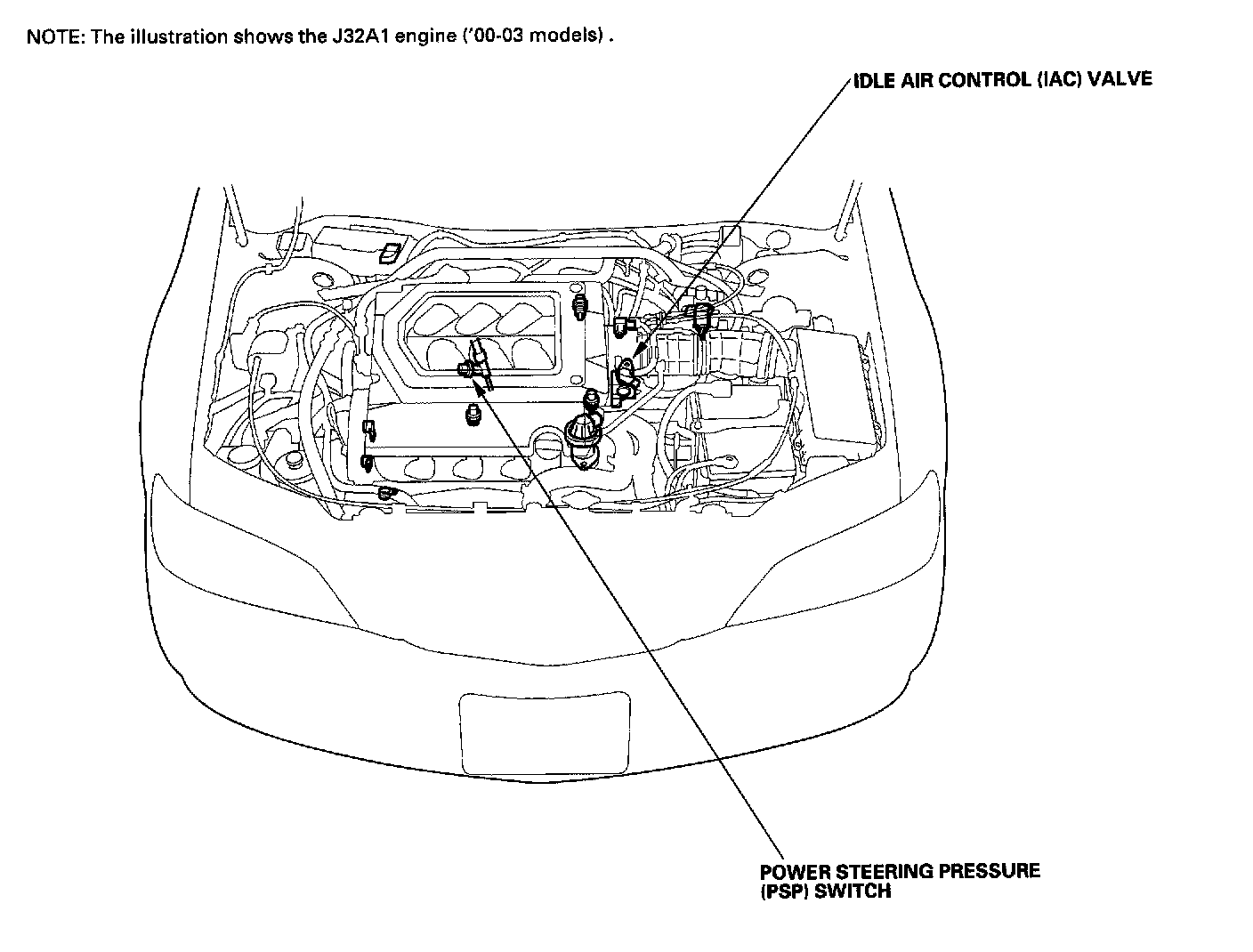 NOTE: The illustration shows the J32A1 engine ('00-03 models) .

IDLE AIR CONTROL (IAC) VALVE

POWER STEERING PRESSURE (PSP) SWITCH