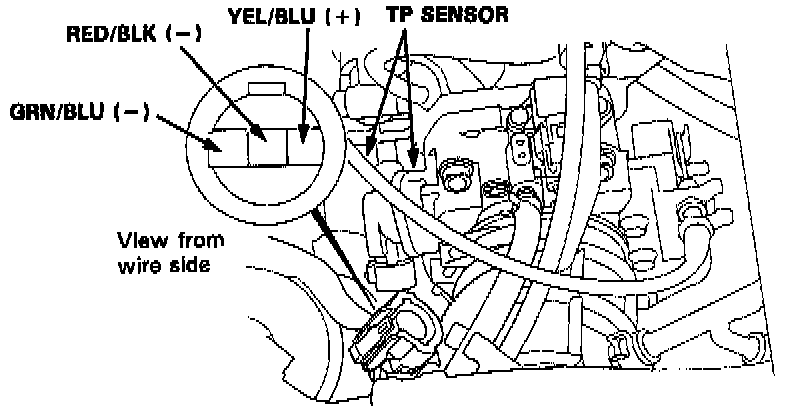 YEL/BLU (+)
TP SENSOR
RED/BLK (−)
GRN/BLU (−)
View from wire side