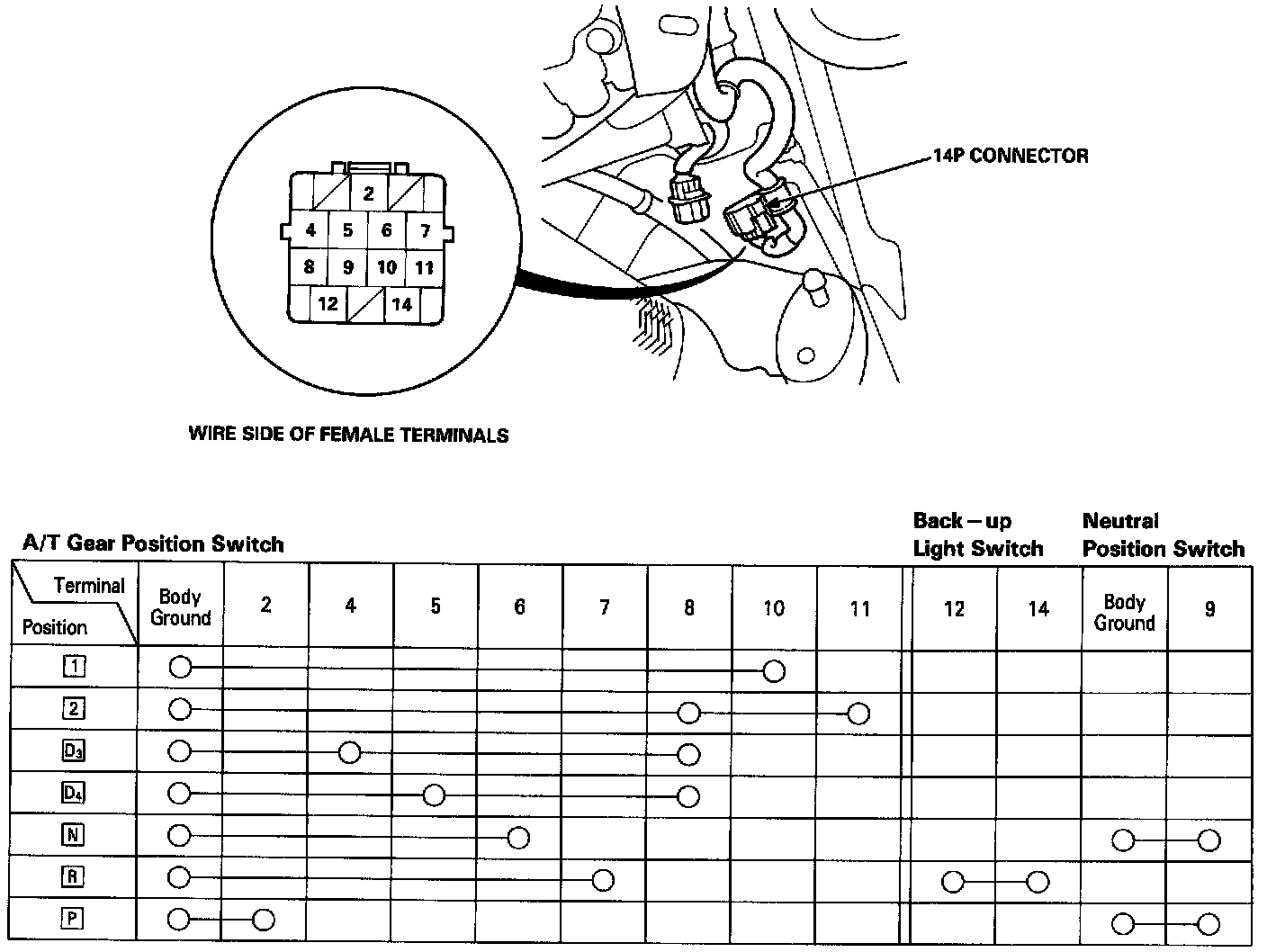 2
4 5 6 7
8 9 10 11
12 14

14P CONNECTOR

WIRE SIDE OF FEMALE TERMINALS

A/T Gear Position Switch

Back – up Light Switch

Neutral Position Switch

| Terminal / Position | Body Ground | 2 | 4 | 5 | 6 | 7 | 8 | 10 | 11 | 12 | 14 | Body Ground | 9 |
|---|---|---|---|---|---|---|---|---|---|---|---|---|---|
| 1 | ○ | | | | | | | ○ | | | | | |
| 2 | ○ | | | | | | ○ | | ○ | | | | |
| $D_3$ | ○ | | ○ | | | | ○ | | | | | | |
| $D_4$ | ○ | | | ○ | | | ○ | | | | | | |
| N | ○ | | | | ○ | | | | | | | ○ | ○ |
| R | ○ | | | | | ○ | | | | ○ | ○ | | |
| P | ○ | ○ | | | | | | | | | | ○ | ○ |