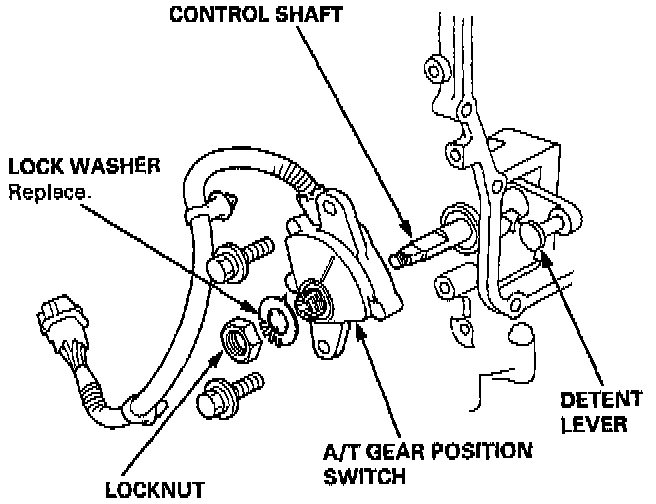 CONTROL SHAFT

LOCK WASHER
Replace.

DETENT LEVER

A/T GEAR POSITION SWITCH

LOCKNUT