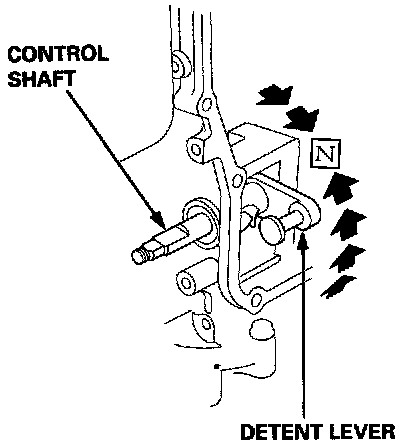 CONTROL SHAFT

N

DETENT LEVER