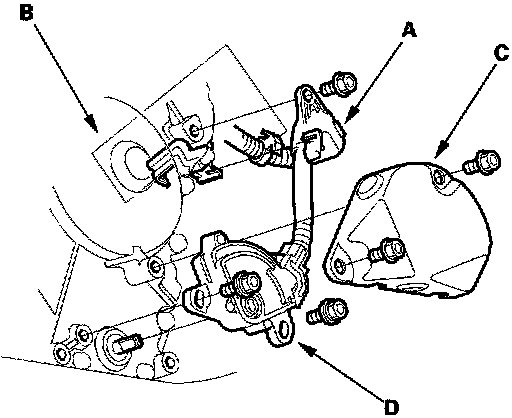 B
A
C
D