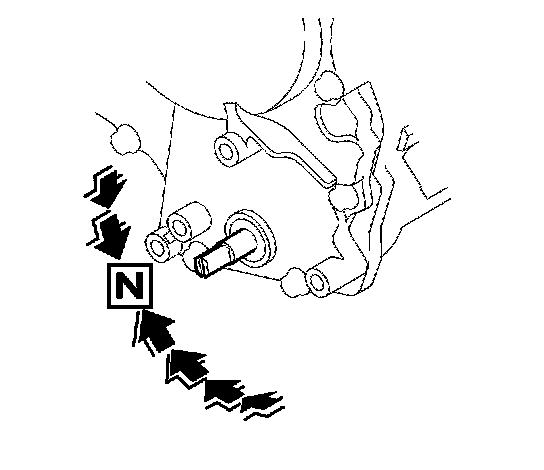 N