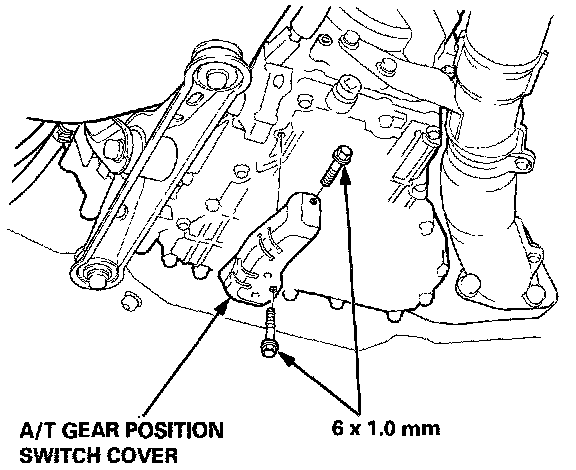 A/T GEAR POSITION SWITCH COVER

6 x 1.0 mm