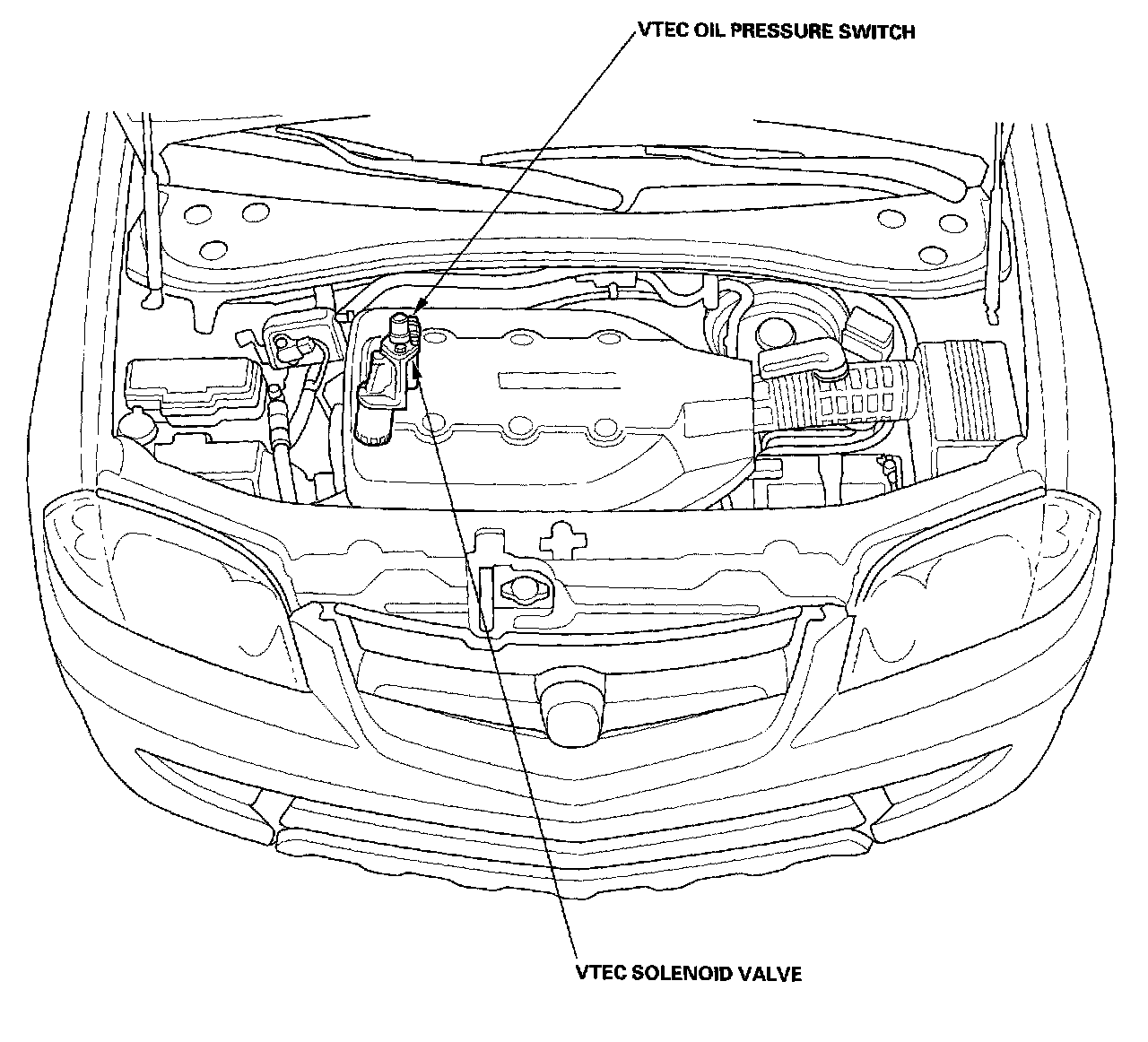 VTEC OIL PRESSURE SWITCH

VTEC SOLENOID VALVE