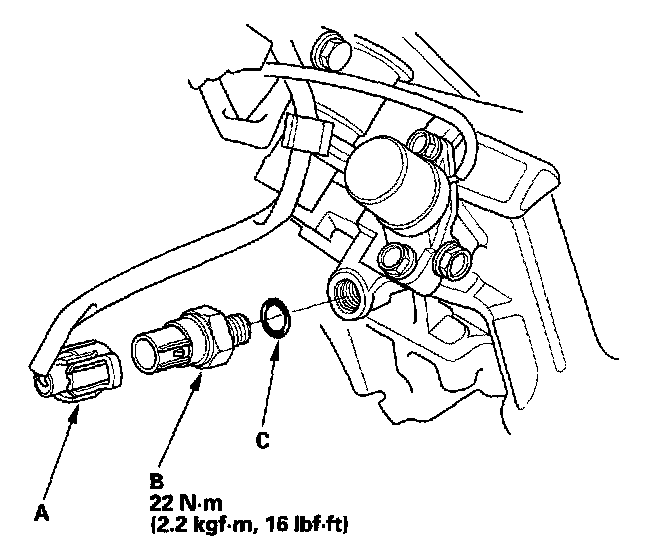 C

B
22 N·m
(2.2 kgf·m, 16 lbf·ft)

A