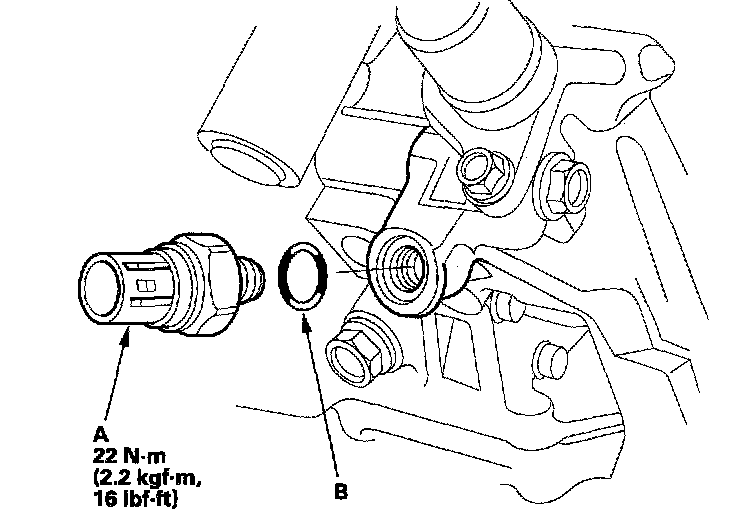 A
22 N·m
(2.2 kgf·m,
16 lbf·ft)

B