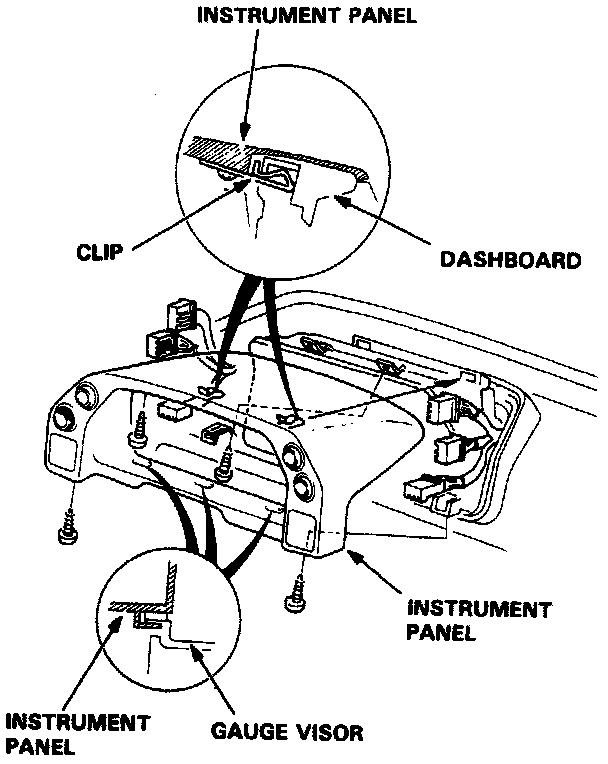 INSTRUMENT PANEL

CLIP

DASHBOARD

INSTRUMENT PANEL

INSTRUMENT PANEL

GAUGE VISOR