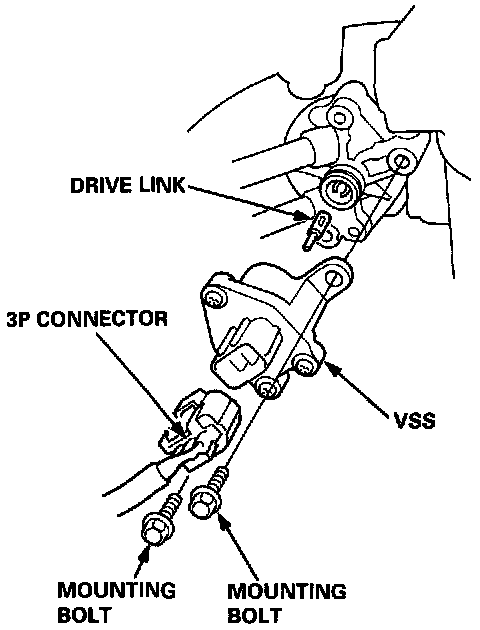 DRIVE LINK

3P CONNECTOR

VSS

MOUNTING BOLT

MOUNTING BOLT