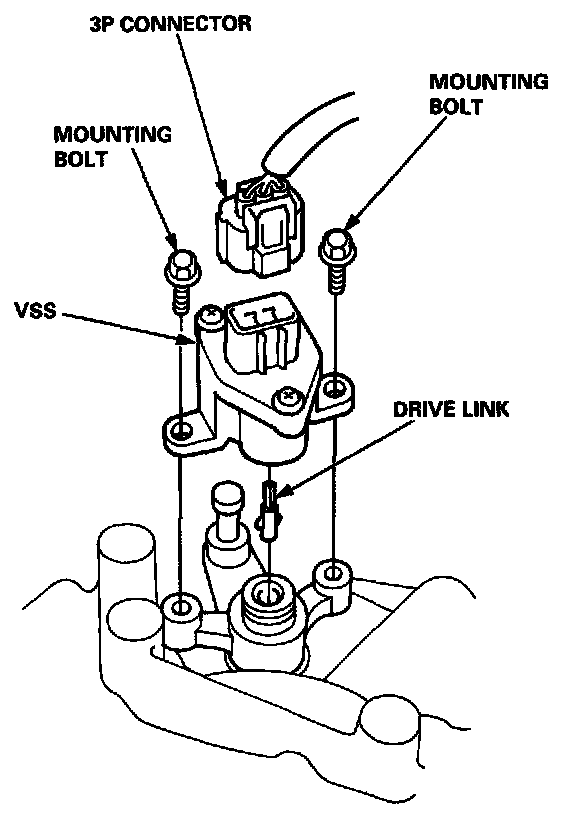 3P CONNECTOR

MOUNTING BOLT

MOUNTING BOLT

VSS

DRIVE LINK