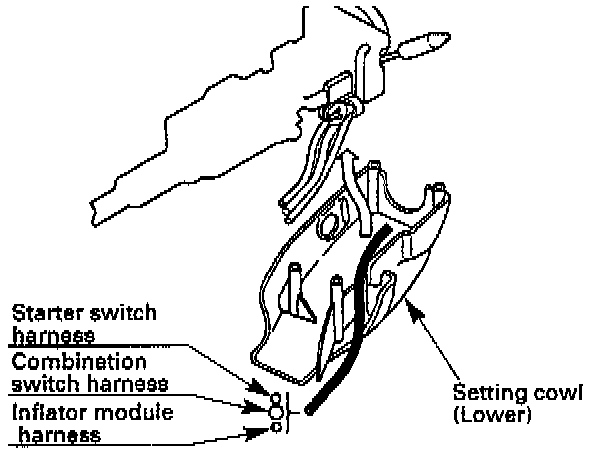 Starter switch harness
Combination switch harness
Inflator module harness
Setting cowl (Lower)