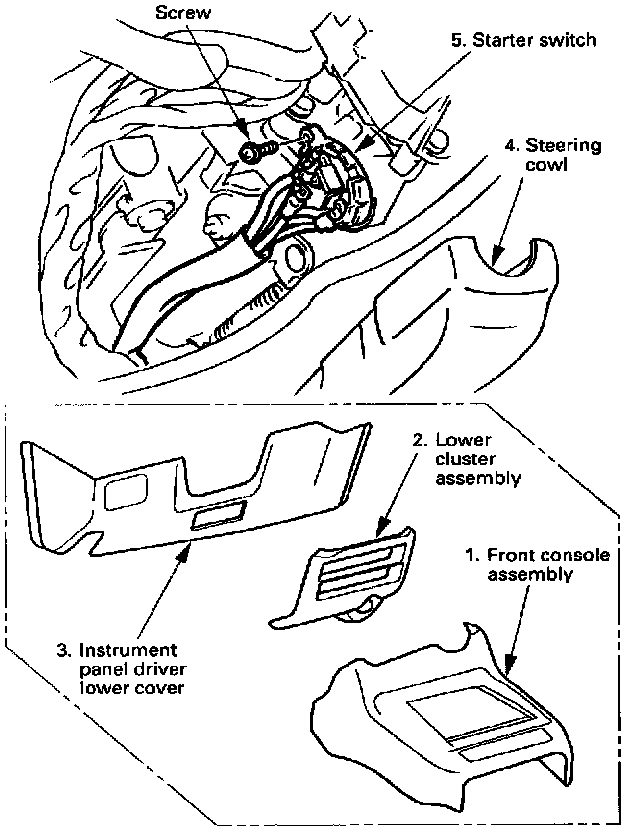 Screw

5. Starter switch

4. Steering cowl

2. Lower cluster assembly

1. Front console assembly

3. Instrument panel driver lower cover