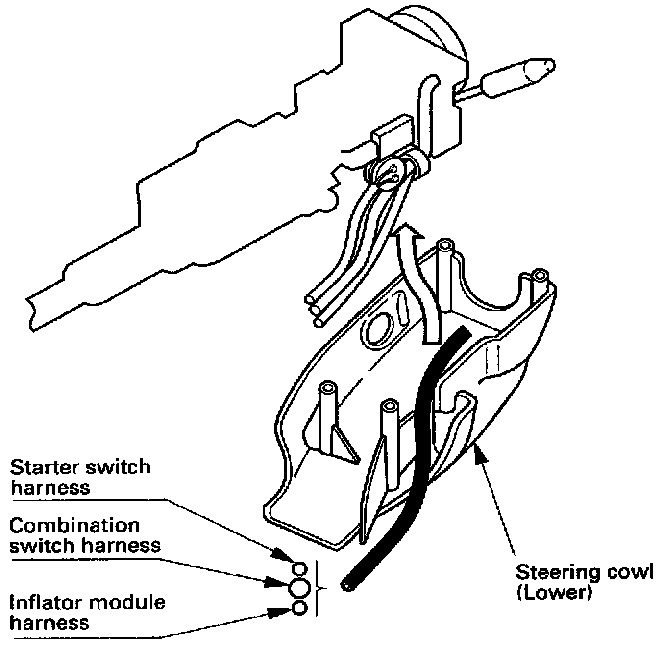 Starter switch harness

Combination switch harness

Inflator module harness

Steering cowl (Lower)