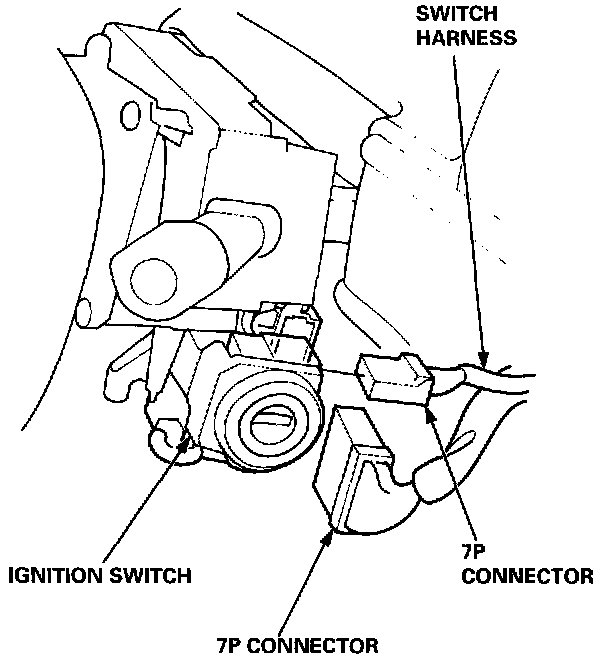 SWITCH HARNESS

IGNITION SWITCH

7P CONNECTOR

7P CONNECTOR