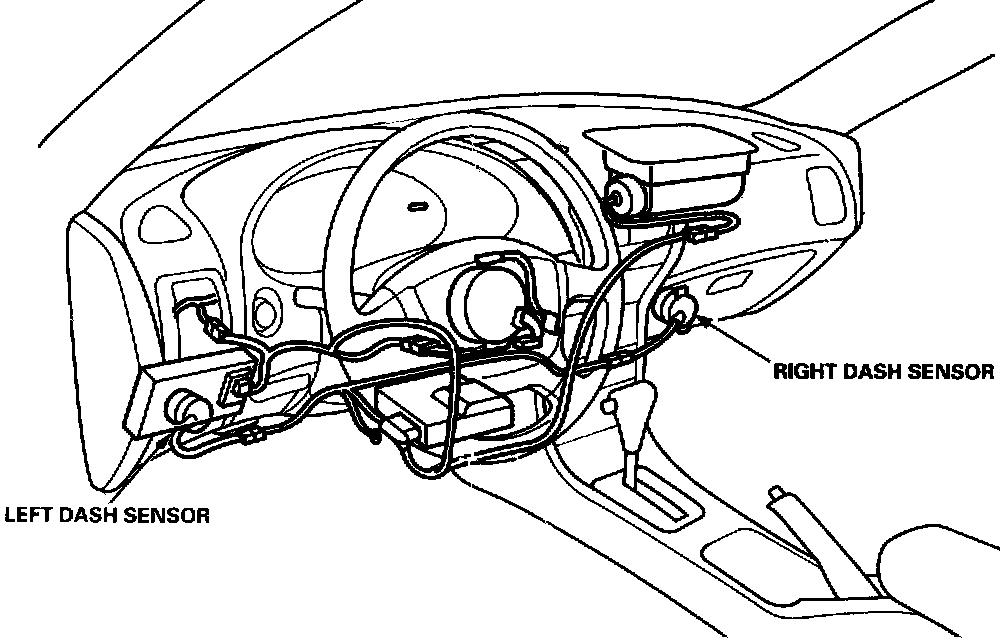 RIGHT DASH SENSOR

LEFT DASH SENSOR