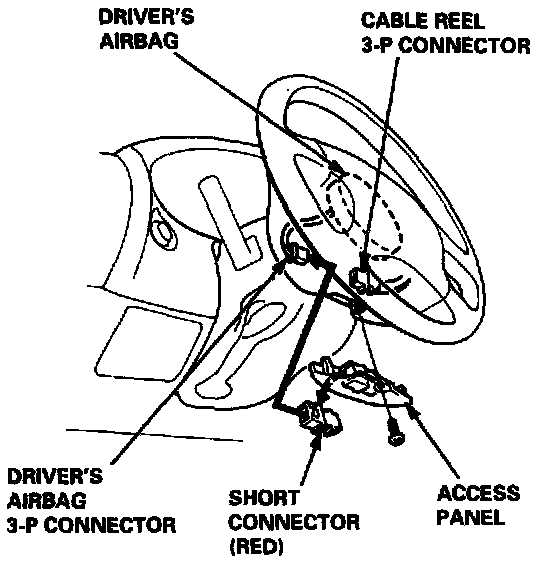 DRIVER'S AIRBAG

CABLE REEL 3-P CONNECTOR

DRIVER'S AIRBAG 3-P CONNECTOR

SHORT CONNECTOR (RED)

ACCESS PANEL