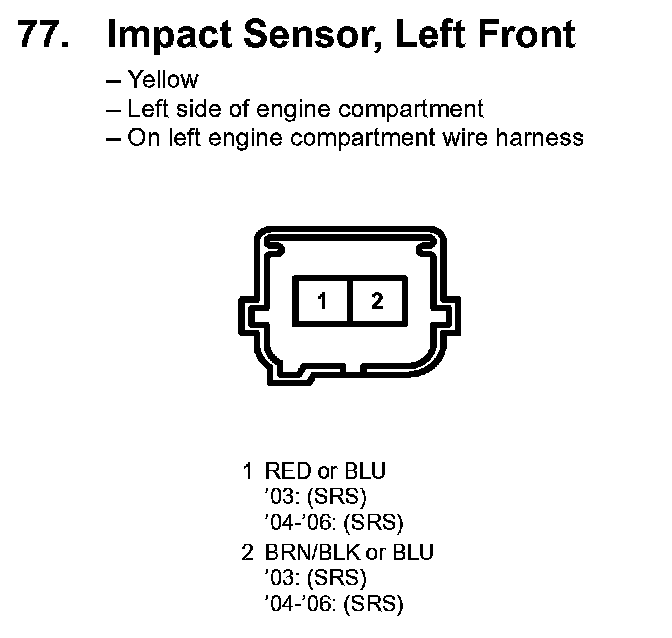 77. Impact Sensor, Left Front

– Yellow
– Left side of engine compartment
– On left engine compartment wire harness

1 2

1 RED or BLU
'03: (SRS)
'04-'06: (SRS)

2 BRN/BLK or BLU
'03: (SRS)
'04-'06: (SRS)