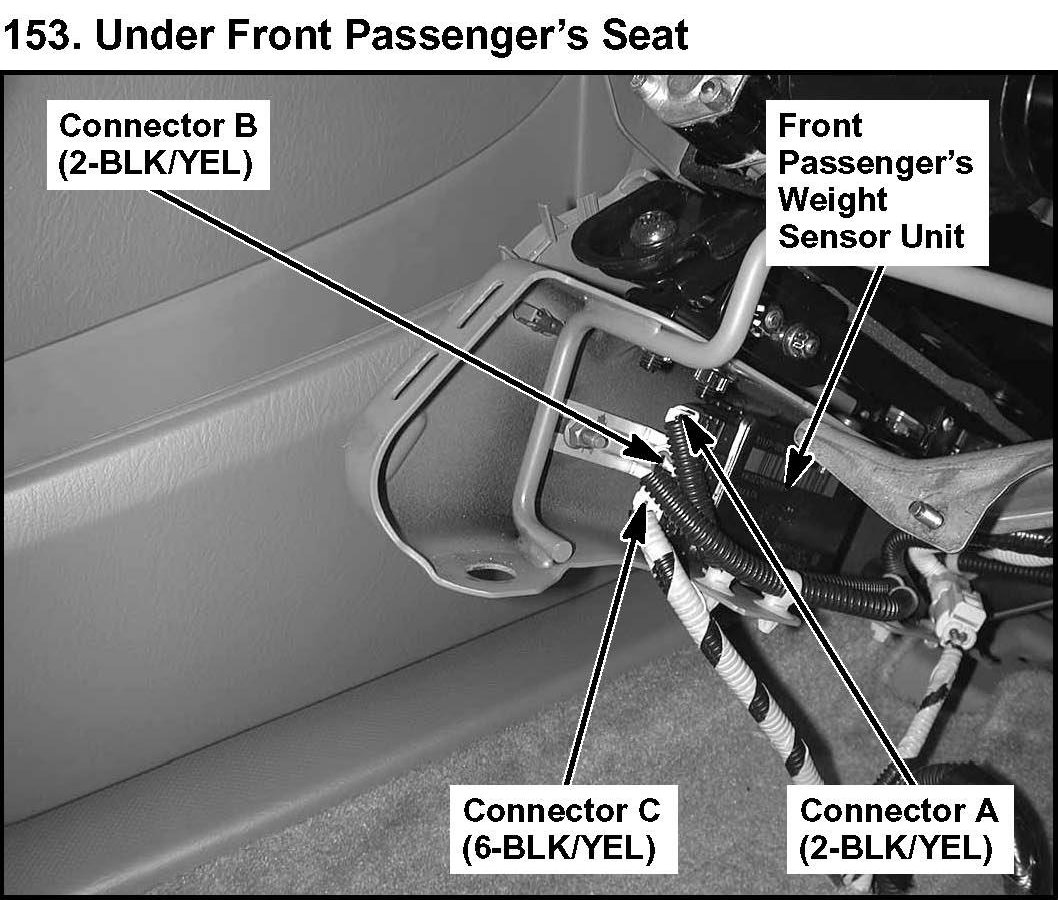 153. Under Front Passenger's Seat

Connector B
(2-BLK/YEL)

Front
Passenger's
Weight
Sensor Unit

Connector C
(6-BLK/YEL)

Connector A
(2-BLK/YEL)