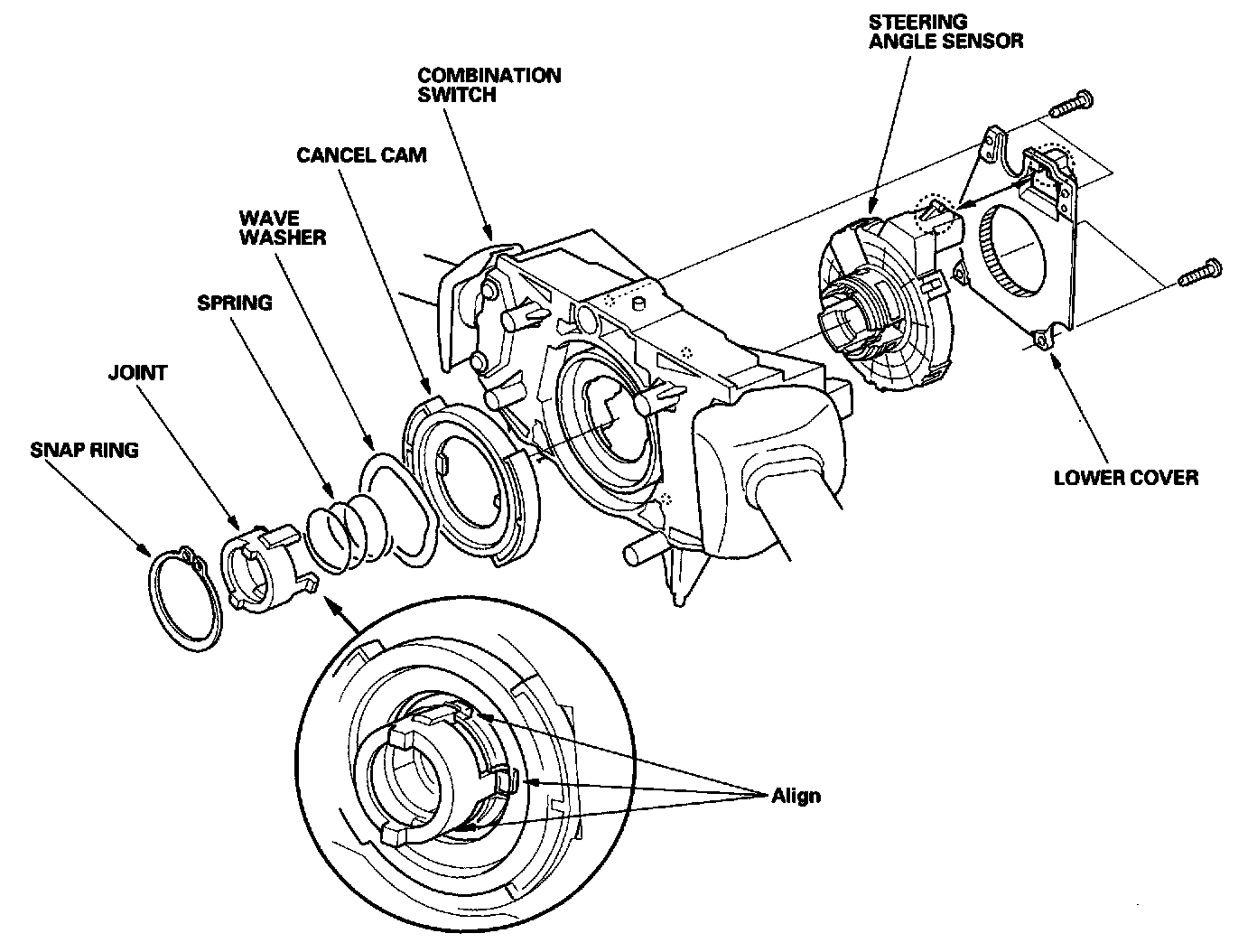 STEERING ANGLE SENSOR

COMBINATION SWITCH

CANCEL CAM

WAVE WASHER

SPRING

JOINT

SNAP RING

LOWER COVER

Align