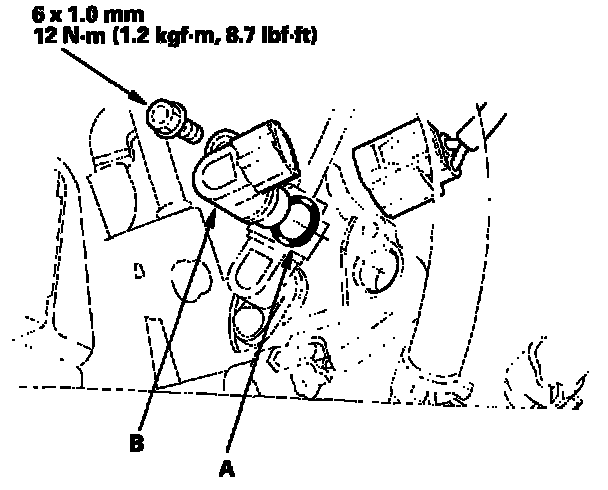 6 x 1.0 mm
12 N·m (1.2 kgf·m, 8.7 lbf·ft)

B

A