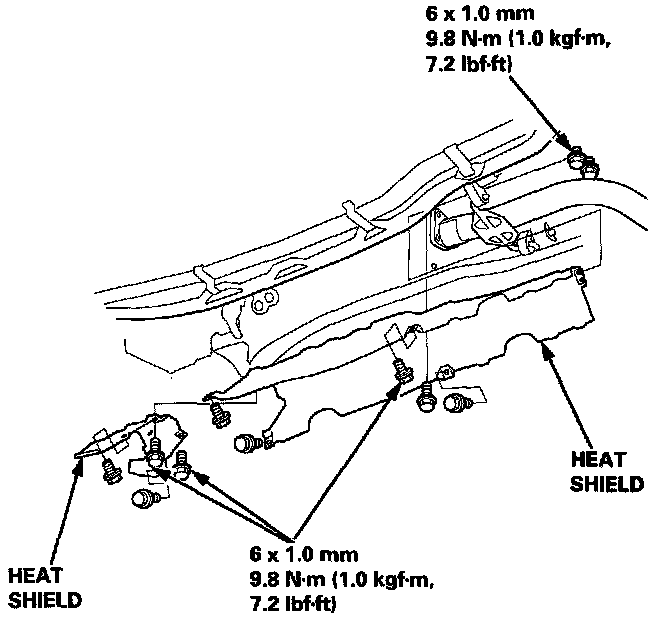 6 x 1.0 mm
9.8 N·m (1.0 kgf·m, 7.2 lbf·ft)

HEAT SHIELD

HEAT SHIELD

6 x 1.0 mm
9.8 N·m (1.0 kgf·m, 7.2 lbf·ft)