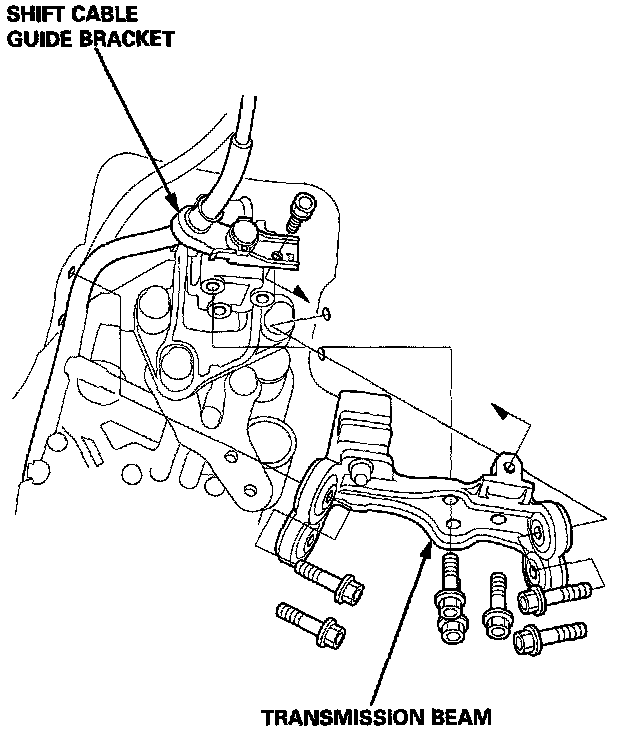 SHIFT CABLE
GUIDE BRACKET

TRANSMISSION BEAM