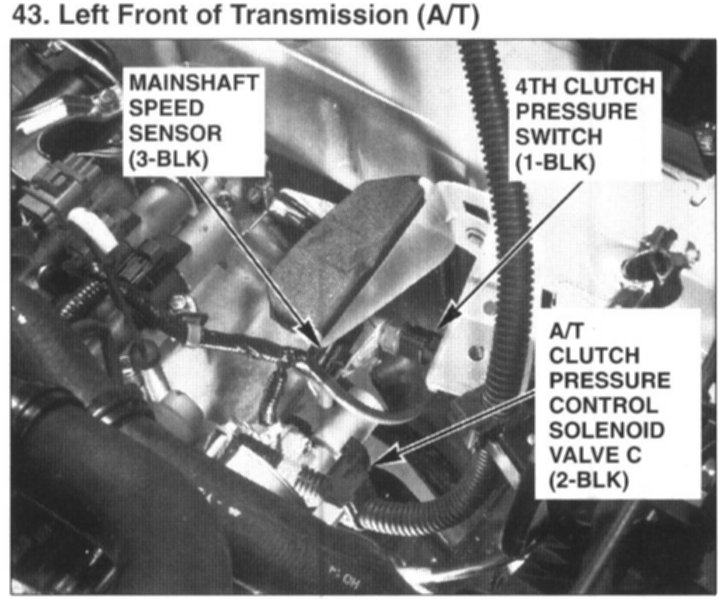 43. Left Front of Transmission (A/T)

MAINSHAFT SPEED SENSOR (3-BLK)

4TH CLUTCH PRESSURE SWITCH (1-BLK)

A/T CLUTCH PRESSURE CONTROL SOLENOID VALVE C (2-BLK)