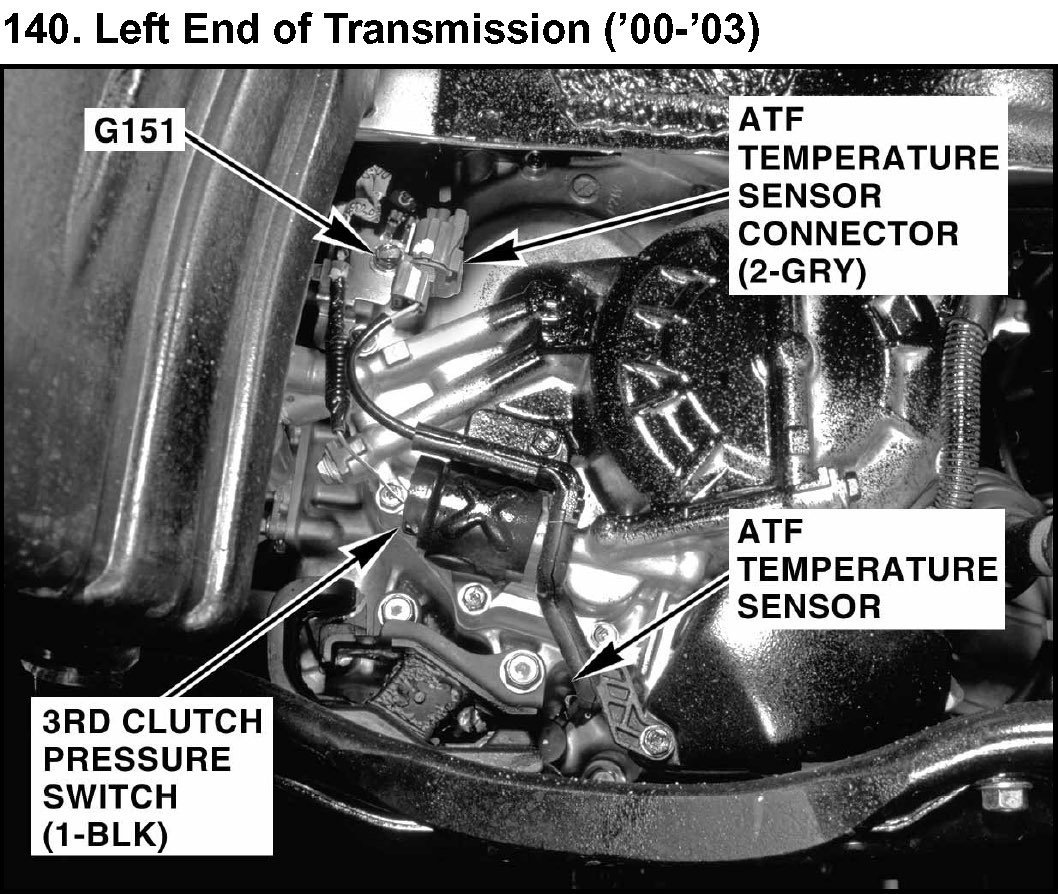 140. Left End of Transmission ('00-'03)

G151

ATF TEMPERATURE SENSOR CONNECTOR (2-GRY)

ATF TEMPERATURE SENSOR

3RD CLUTCH PRESSURE SWITCH (1-BLK)